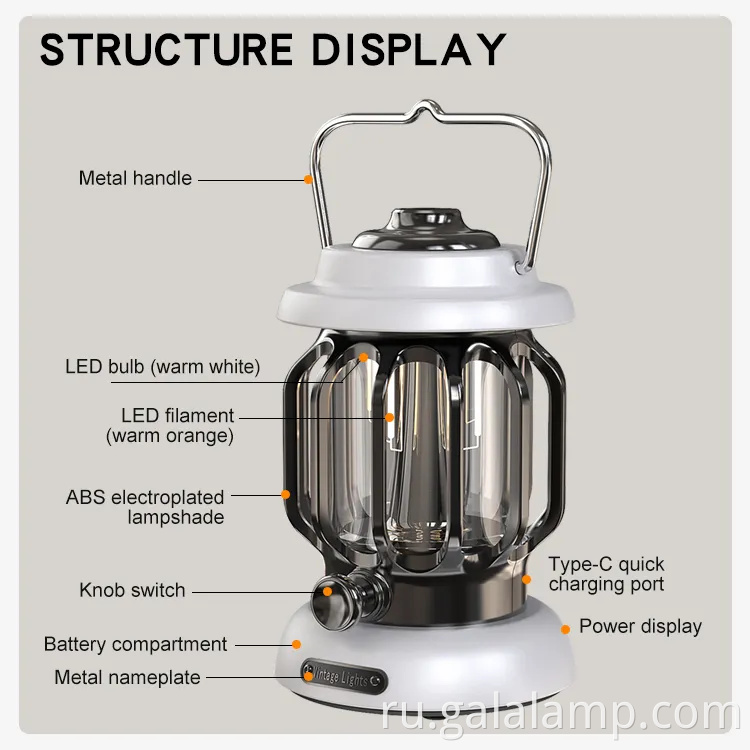 STRUCTURE DISPLAY

Metal handle

LED bulb (warm white)

LED filament (warm orange)

ABS electroplated lampshade

Knob switch

Battery compartment

Metal nameplate

Type-C quick charging port

Power display

Vintage Lights

ru.galalamp.com